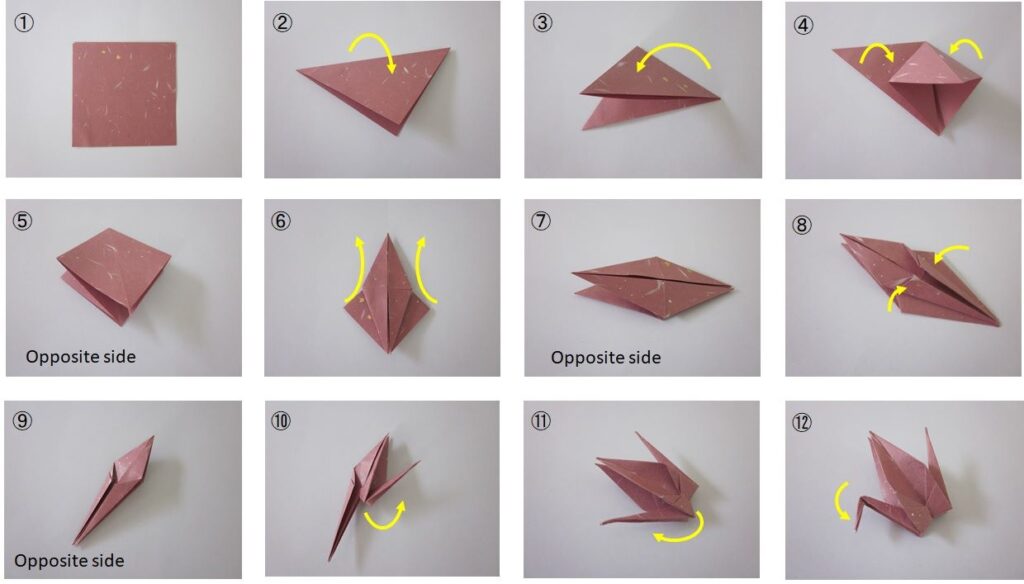 ①

②

③

④

⑤

Opposite side

⑥

⑦

Opposite side

⑧

⑨

Opposite side

⑩

⑪

⑫